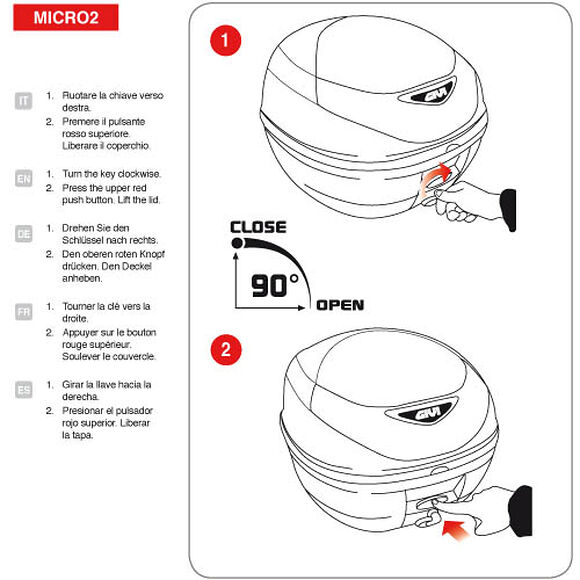 MICRO2

IT
1. Ruotare la chiave verso destra.
2. Premere il pulsante rosso superiore. Liberare il coperchio.

EN
1. Turn the key clockwise.
2. Press the upper red push button. Lift the lid.

DE
1. Drehen Sie den Schlüssel nach rechts.
2. Den oberen roten Knopf drücken. Den Deckel anheben.

FR
1. Tourner la clé vers la droite.
2. Appuyer sur le bouton rouge supérieur. Soulever le couvercle.

ES
1. Girar la llave hacia la derecha.
2. Presionar el pulsador rojo superior. Liberar la tapa.

1

GIVI

CLOSE
90°
OPEN

2

GIVI